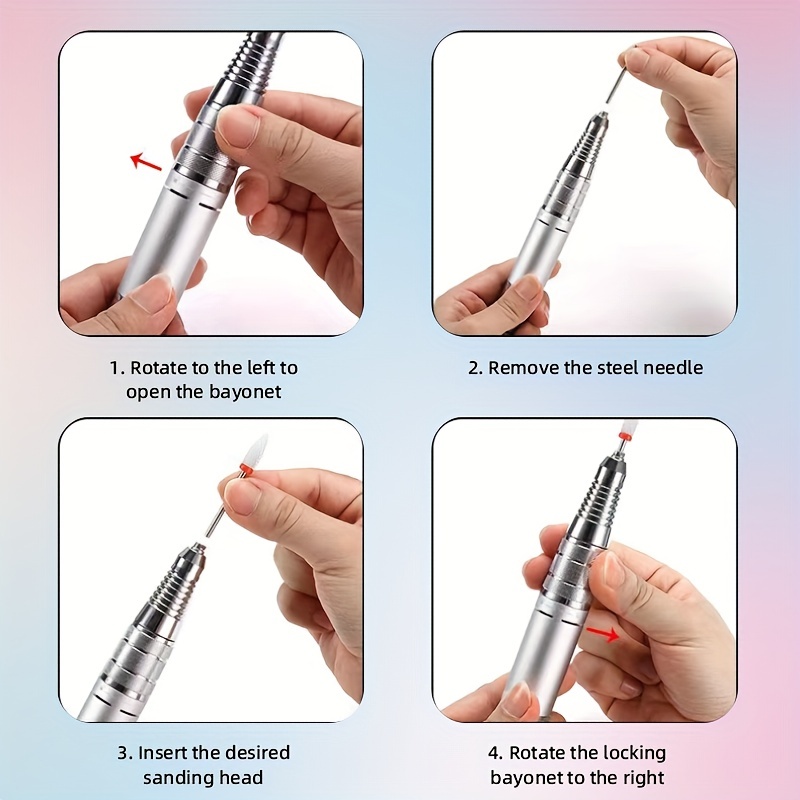 1. Rotate to the left to open the bayonet

2. Remove the steel needle

3. Insert the desired sanding head

4. Rotate the locking bayonet to the right